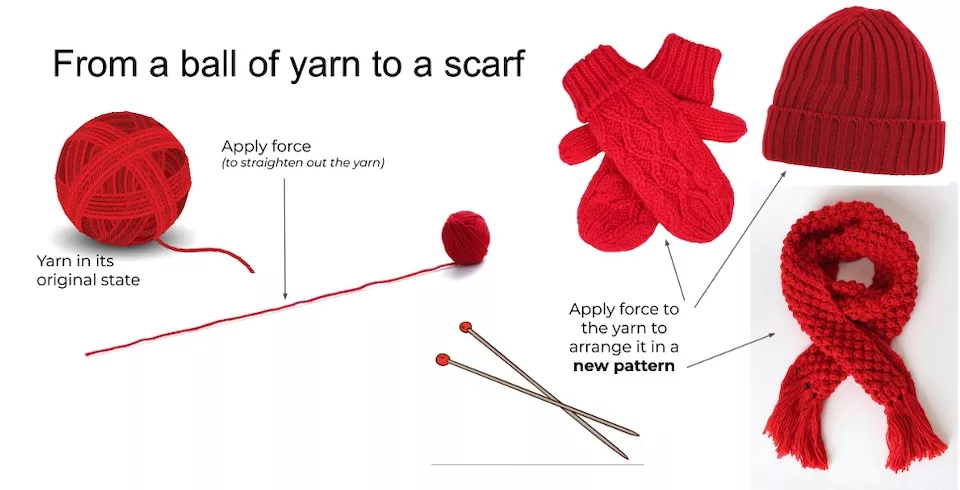 From a ball of yarn to a scarf

Apply force
(to straighten out the yarn)

Yarn in its original state

Apply force to the yarn to arrange it in a **new pattern**